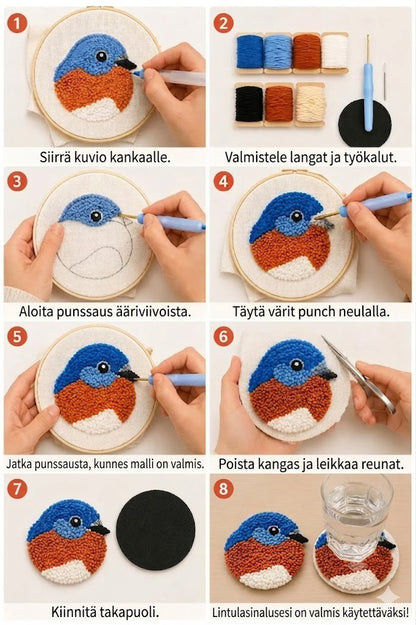 1
Siirrä kuvio kankaalle.

2
Valmistele langat ja työkalut.

3
Aloita punssaus ääriviivoista.

4
Täytä värit punch neulalla.

5
Jatka punssausta, kunnes malli on valmis.

6
Poista kangas ja leikkaa reunat.

7
Kiinnitä takapuoli.

8
Lintulasinalusesi on valmis käytettäväksi!