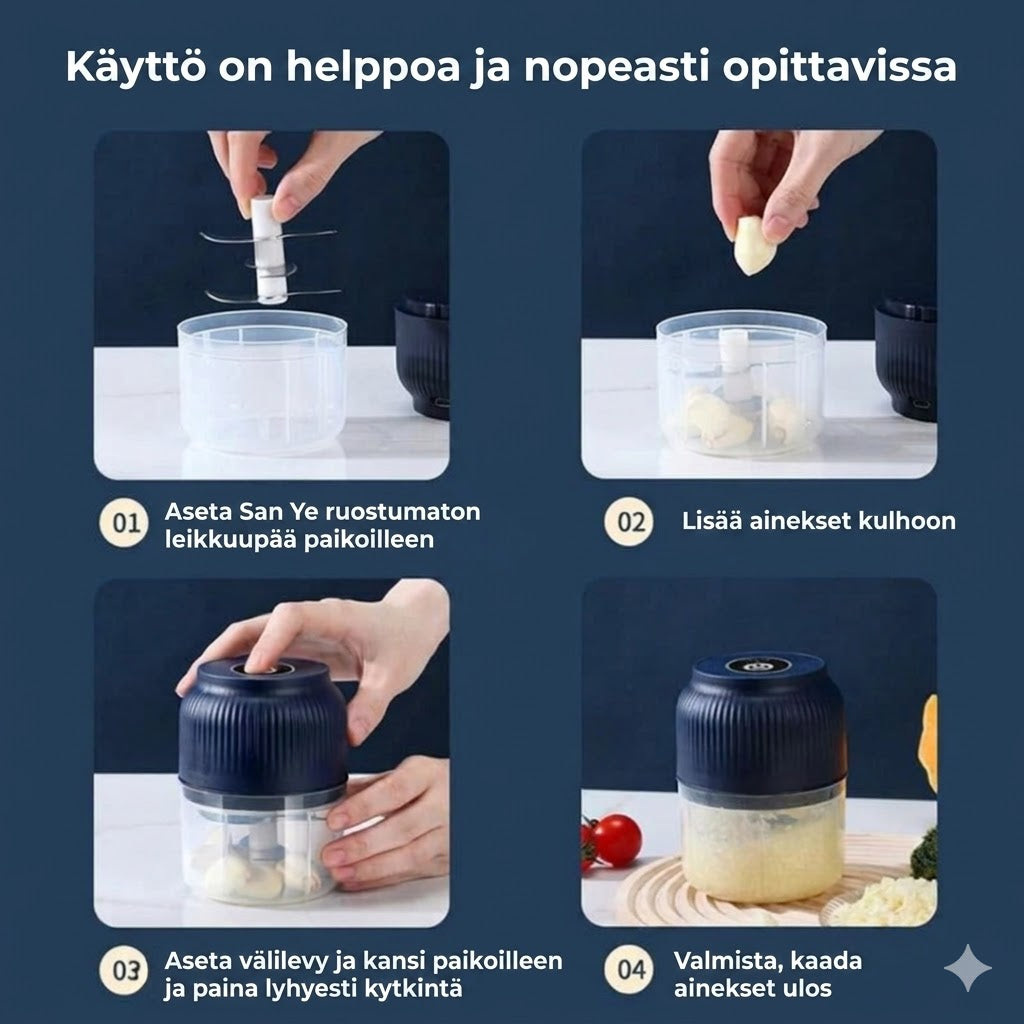 Käyttö on helppoa ja nopeasti opittavissa

01 Aseta San Ye ruostumaton leikkuupää paikoilleen

02 Lisää ainekset kulhoon

03 Aseta välilevy ja kansi paikoilleen ja paina lyhyesti kytkintä

04 Valmista, kaada ainekset ulos