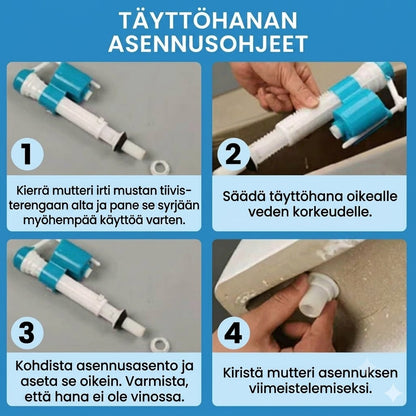 TÄYTTÖHANAN ASENNUSOHJEET

1

Kierrä mutteri irti mustan tiivisterengaan alta ja pane se syrjään myöhempää käyttöä varten.

2

Säädä täyttöhana oikealle veden korkeudelle.

3

Kohdista asennusasento ja aseta se oikein. Varmista, että hana ei ole vinossa.

4

Kiristä mutteri asennuksen viimeistelemiseksi.