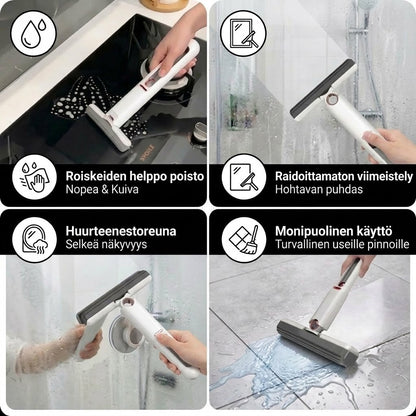 Roiskeiden helppo poisto
Nopea & Kuiva

Raidoittamaton viimeistely
Hohtavan puhdas

Huurteenestoreuna
Selkeä näkyvyys

Monipuolinen käyttö
Turvallinen useille pinnoille