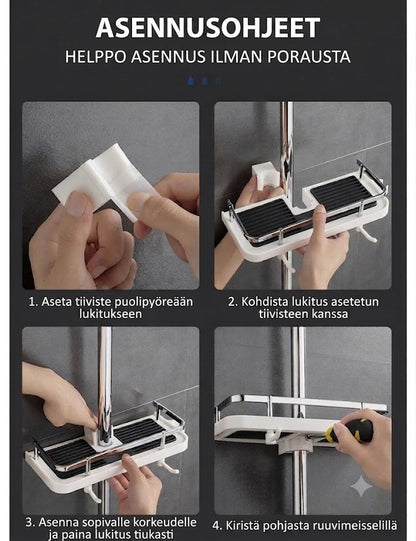 ASENNUSOHJEET

HELPPO ASENNUS ILMAN PORAUSTA

1. Aseta tiiviste puolipyöreään lukitukseen

2. Kohdista lukitus asetetun tiivisteen kanssa

3. Asenna sopivalle korkeudelle ja paina lukitus tiukasti

4. Kiristä pohjasta ruuvimeisselillä